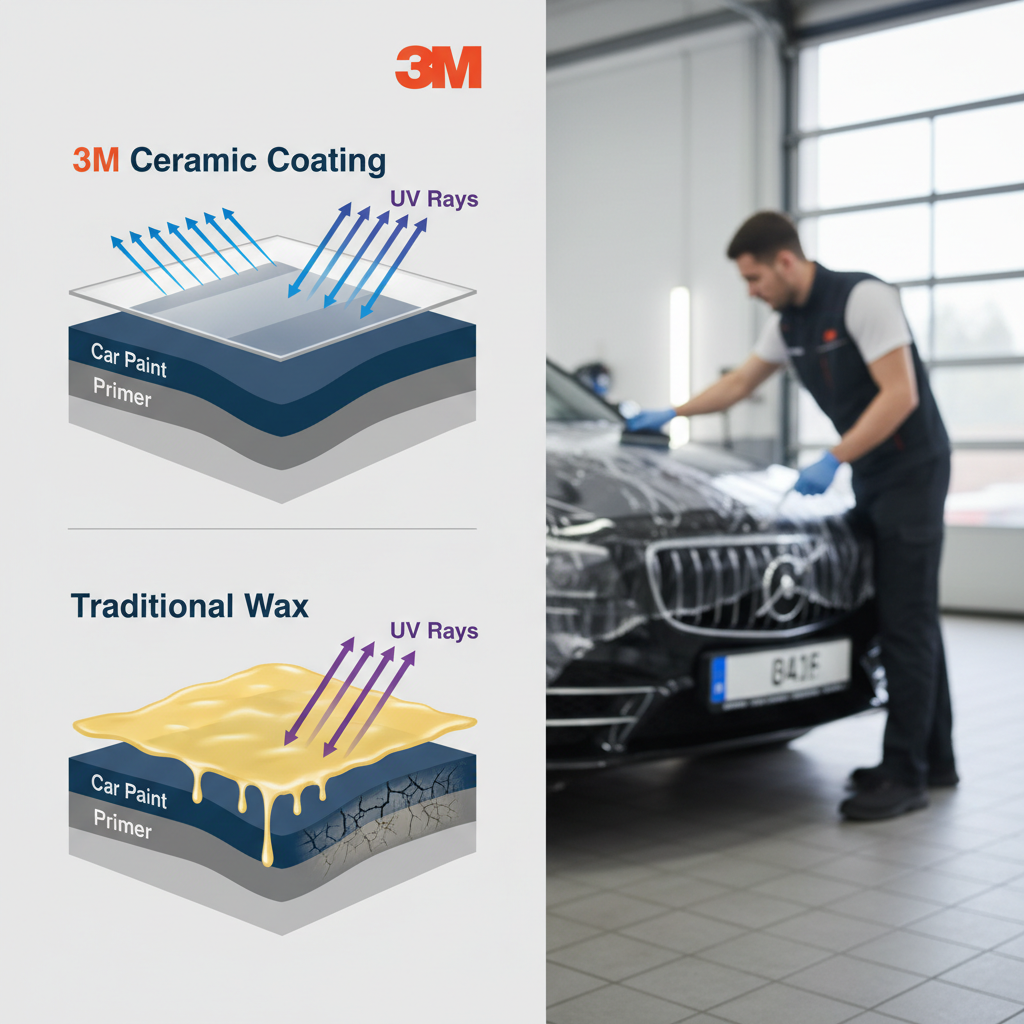 3M

3M Ceramic Coating

UV Rays

Car Paint

Primer

Traditional Wax

UV Rays

Car Paint

Primer

B41F